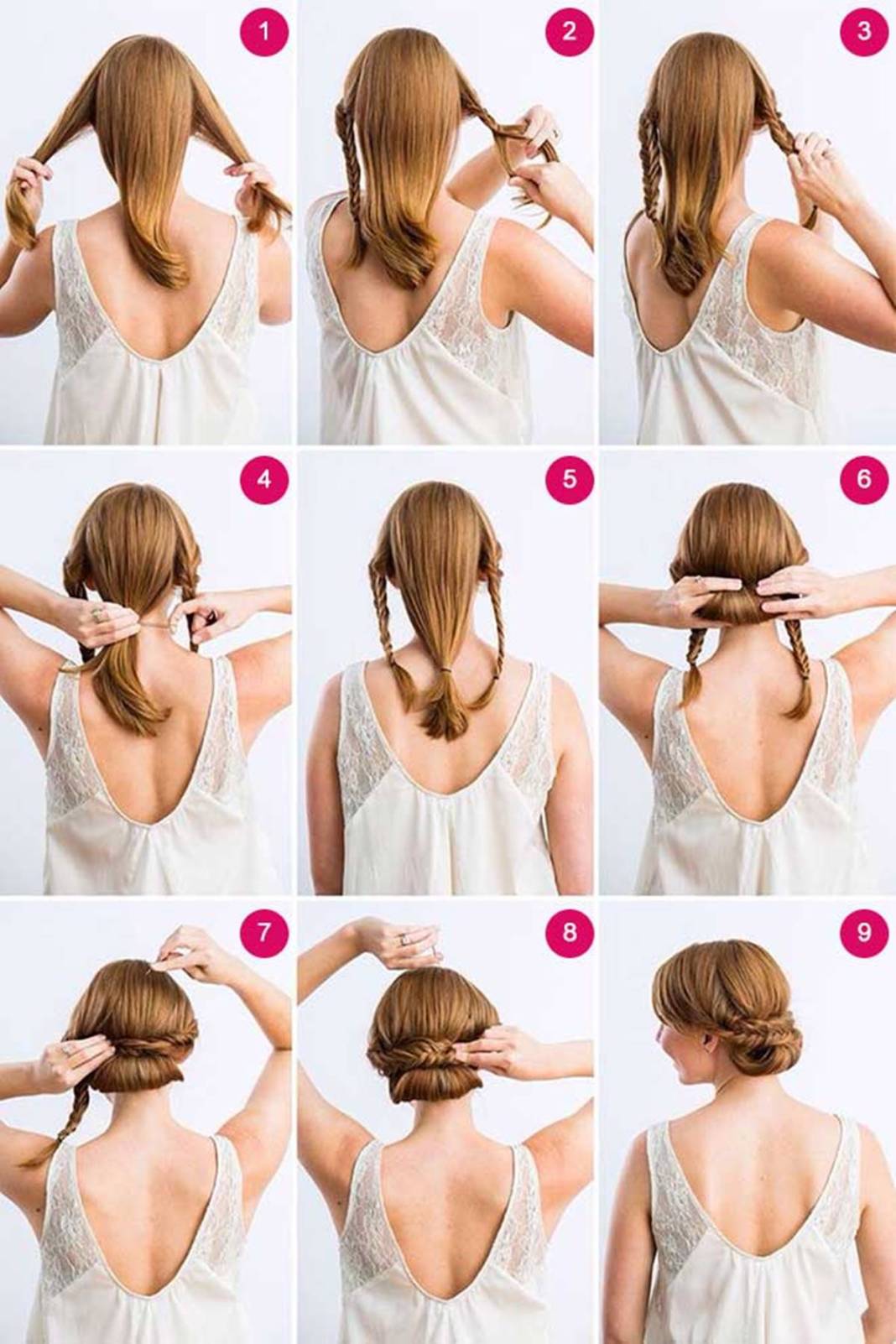 1
2
3
4
5
6
7
8
9